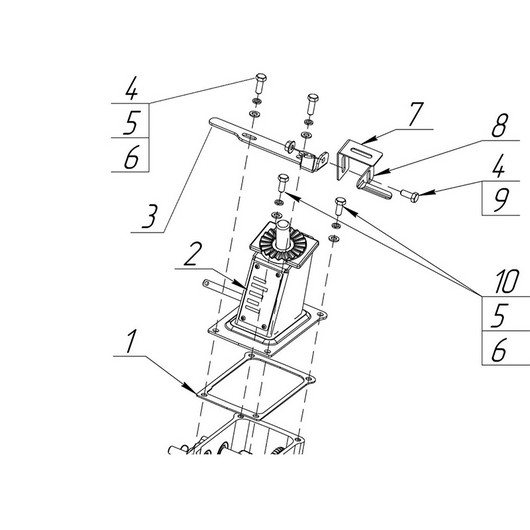 4
5
6
7
8
4
9
3
2
10
5
6
1